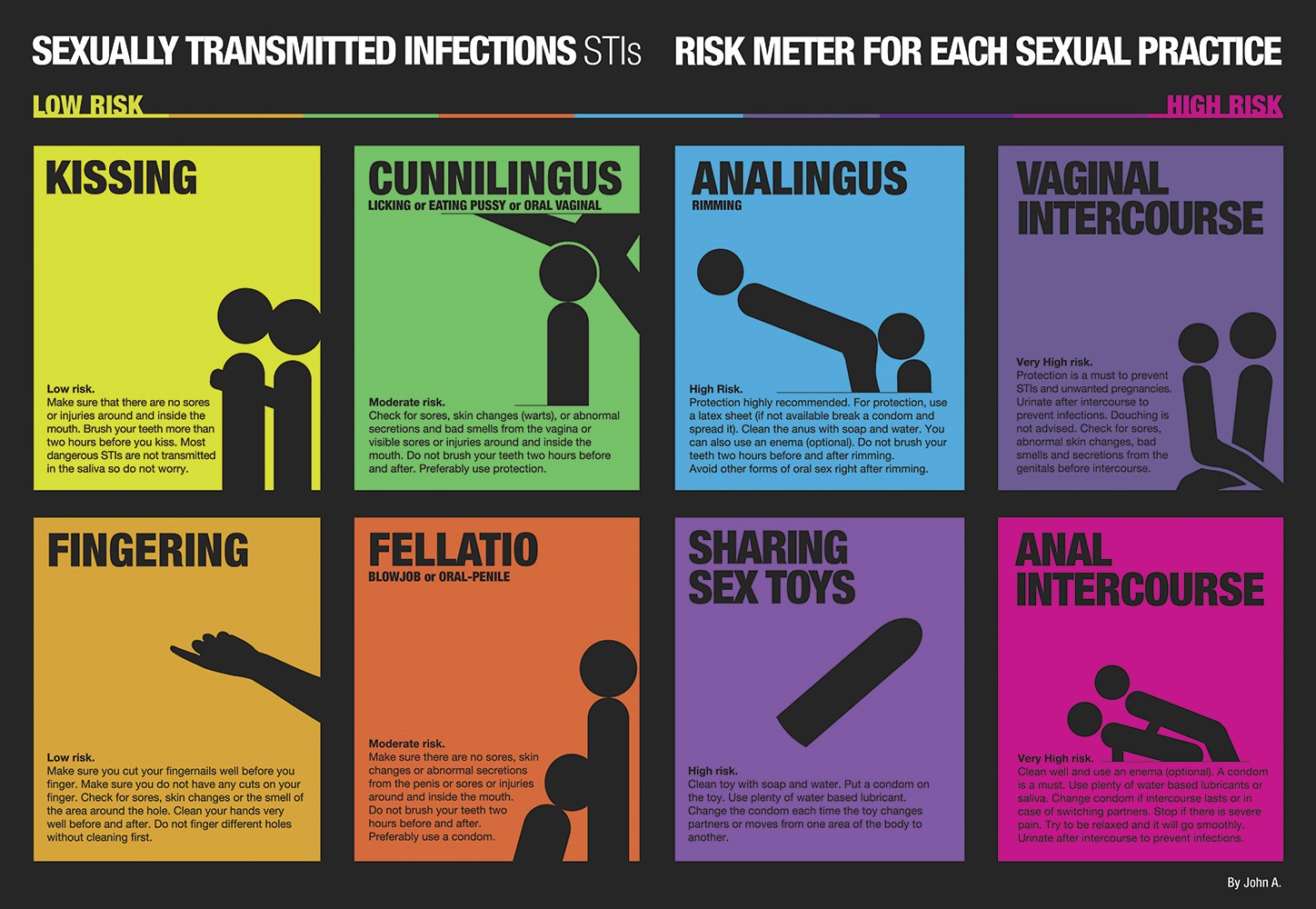 SEXUALLY TRANSMITTED INFECTIONS STIs RISK METER FOR EACH SEXUAL PRACTICE

LOW RISK

HIGH RISK

KISSING

Low risk.
Make sure that there are no sores or injuries around and inside the mouth. Brush your teeth more than two hours before you kiss. Most dangerous STIs are not transmitted in the saliva so do not worry.

CUNNILINGUS
LICKING or EATING PUSSY or ORAL VAGINAL

Moderate risk.
Check for sores, skin changes (warts), or abnormal secretions and bad smells from the vagina or visible sores or injuries around and inside the mouth. Do not brush your teeth two hours before and after. Preferably use protection.

ANALINGUS
RIMMING

High Risk.
Protection highly recommended. For protection, use a latex sheet (if not available break a condom and spread it). Clean the anus with soap and water. You can also use an enema (optional). Do not brush your teeth two hours before and after rimming.
Avoid other forms of oral sex right after rimming.

VAGINAL INTERCOURSE

Very High risk.
Protection is a must to prevent STIs and unwanted pregnancies. Urinate after intercourse to prevent infections. Douching is not advised. Check for sores, abnormal skin changes, bad smells and secretions from the genitals before intercourse.

FINGERING

Low risk.
Make sure you cut your fingernails well before you finger. Make sure you do not have any cuts on your finger. Check for sores, skin changes or the smell of the area around the hole. Clean your hands very well before and after. Do not finger different holes without cleaning first.

FELLATIO
BLOWJOB or ORAL-PENILE

Moderate risk.
Make sure there are no sores, skin changes or abnormal secretions from the penis or sores or injuries around and inside the mouth.
Do not brush your teeth two hours before and after.
Preferably use a condom.

SHARING SEX TOYS

High risk.
Clean toy with soap and water. Put a condom on the toy. Use plenty of water based lubricant. Change the condom each time the toy changes partners or moves from one area of the body to another.

ANAL INTERCOURSE

Very High risk.
Clean well and use an enema (optional). A condom is a must. Use plenty of water based lubricants or saliva. Change condom if intercourse lasts or in case of switching partners. Stop if there is severe pain. Try to be relaxed and it will go smoothly.
Urinate after intercourse to prevent infections.

By John A.